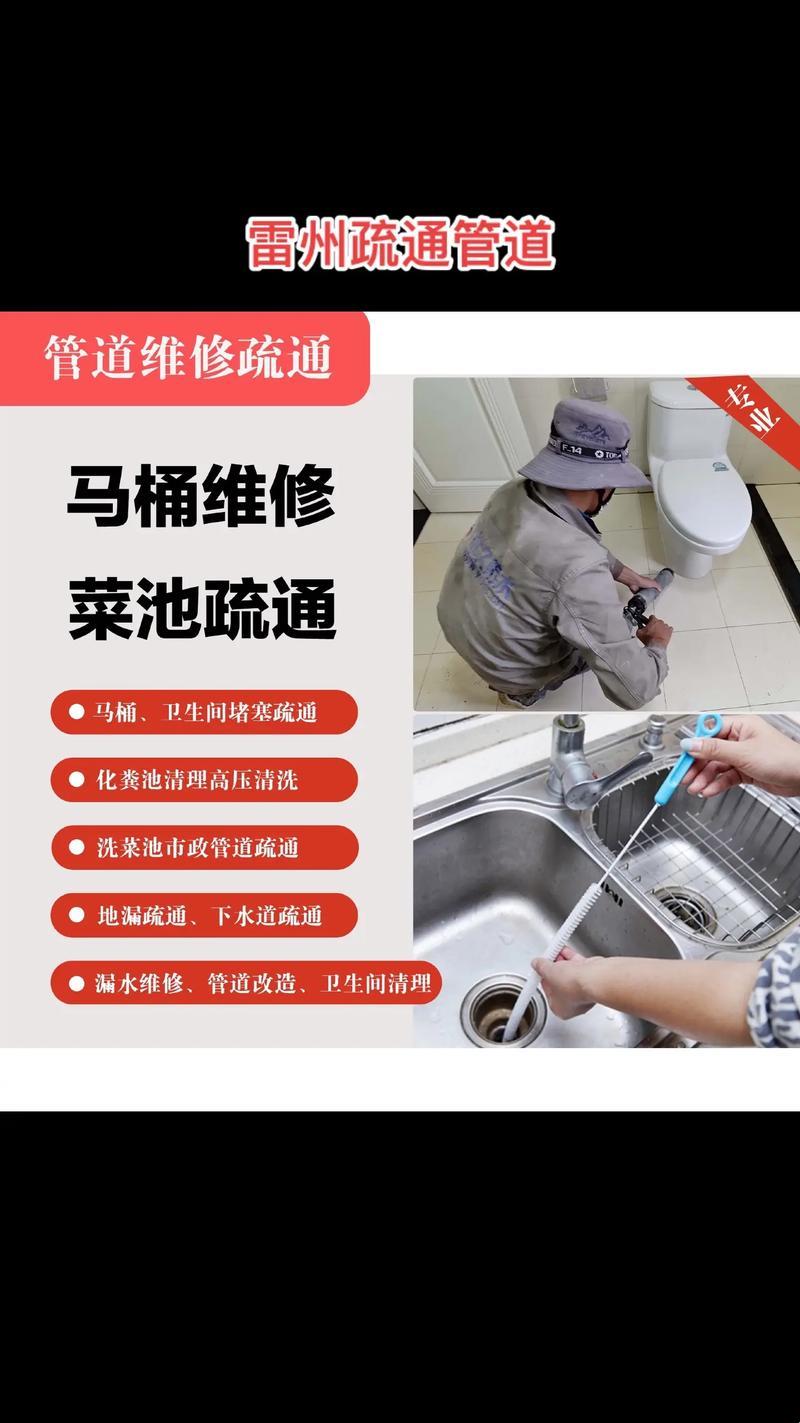 雷州疏通管道

管道维修疏通

专业

马桶维修
菜池疏通

● 马桶、卫生间堵塞疏通

● 化粪池清理高压清洗

● 洗菜池市政管道疏通

● 地漏疏通、下水道疏通

● 漏水维修、管道改造、卫生间清理