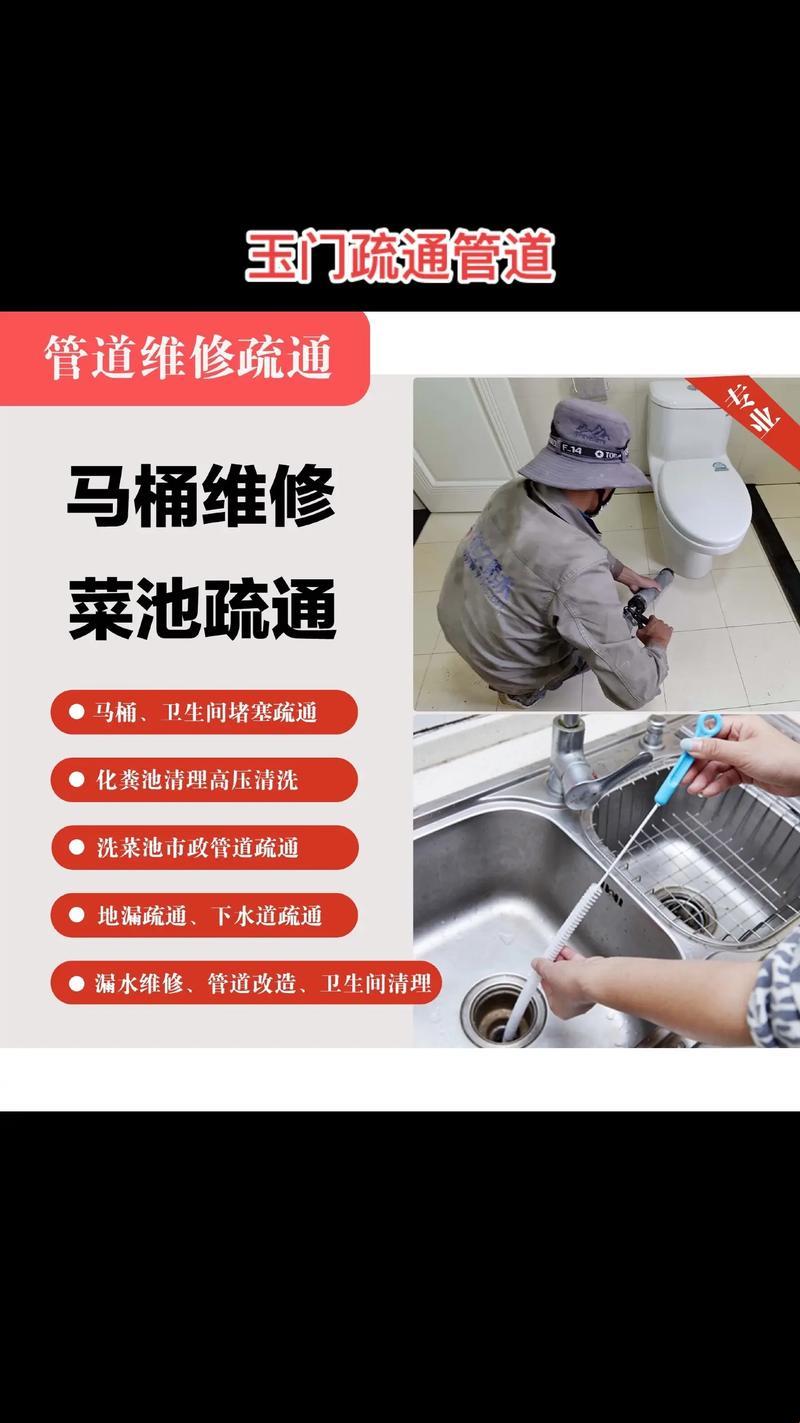 玉门疏通管道

管道维修疏通

专业

马桶维修
菜池疏通

● 马桶、卫生间堵塞疏通

● 化粪池清理高压清洗

● 洗菜池市政管道疏通

● 地漏疏通、下水道疏通

● 漏水维修、管道改造、卫生间清理