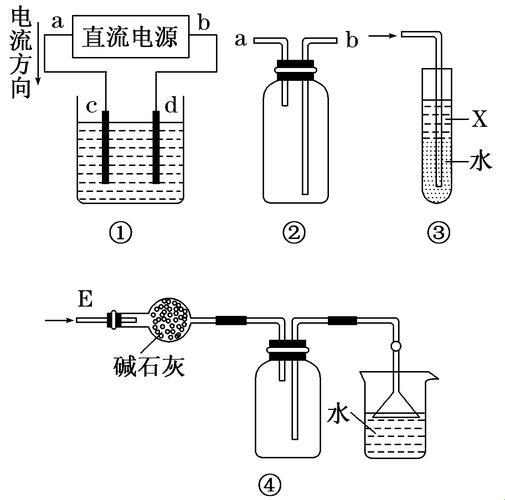 电流方向

a 直流电源 b

c d

①

a b

②

X

水

③

E

碱石灰

水

④